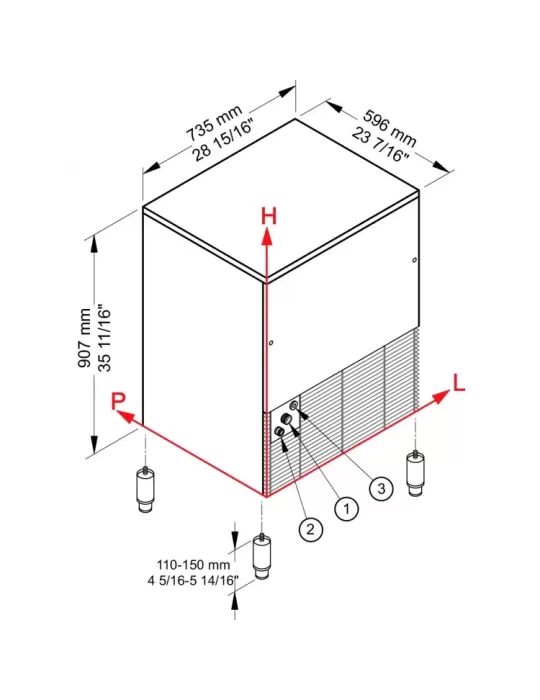 735 mm
28 15/16"

596 mm
23 7/16"

H

907 mm
35 11/16"

P

L

3

1

2

110-150 mm
4 5/16-5 14/16"