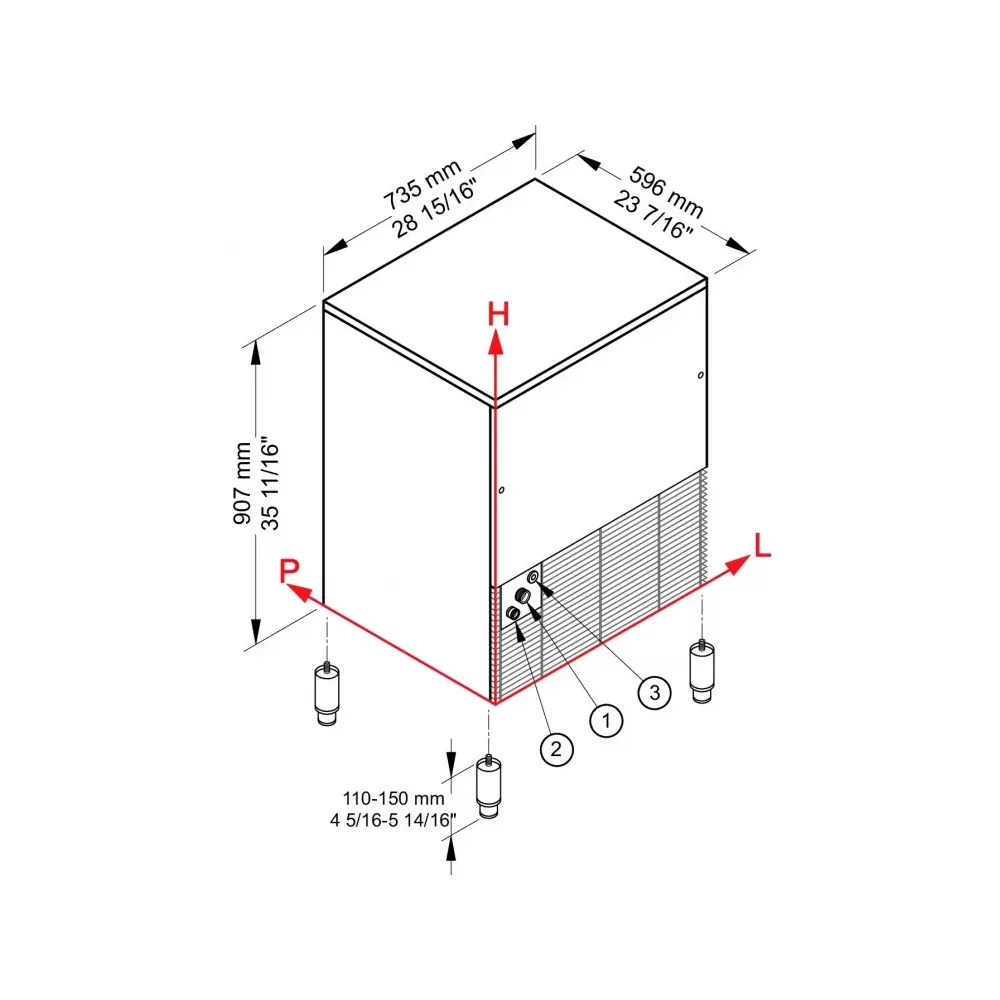 735 mm
28 15/16"

596 mm
23 7/16"

H

907 mm
35 11/16"

P

L

3

1

2

110-150 mm
4 5/16-5 14/16"