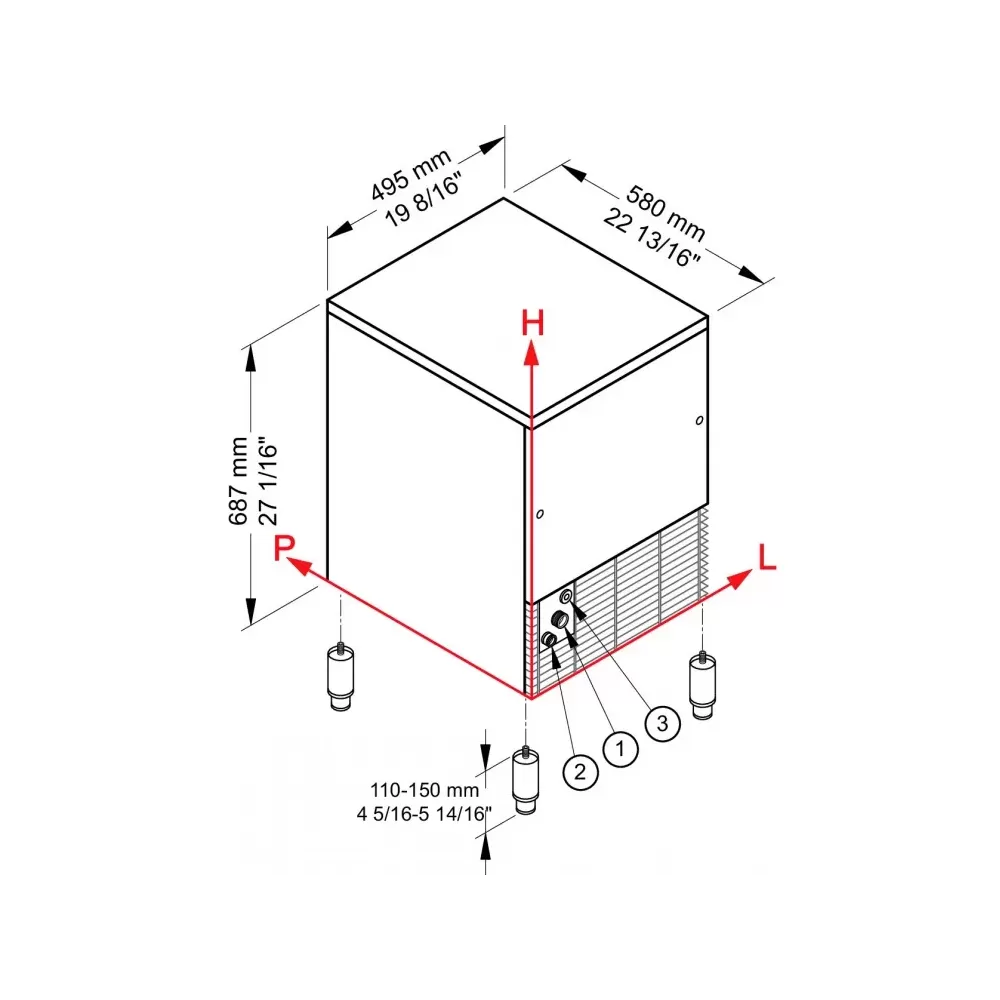 495 mm
19 8/16"

580 mm
22 13/16"

H

687 mm
27 1/16"

P

L

3

1

2

110-150 mm
4 5/16-5 14/16"