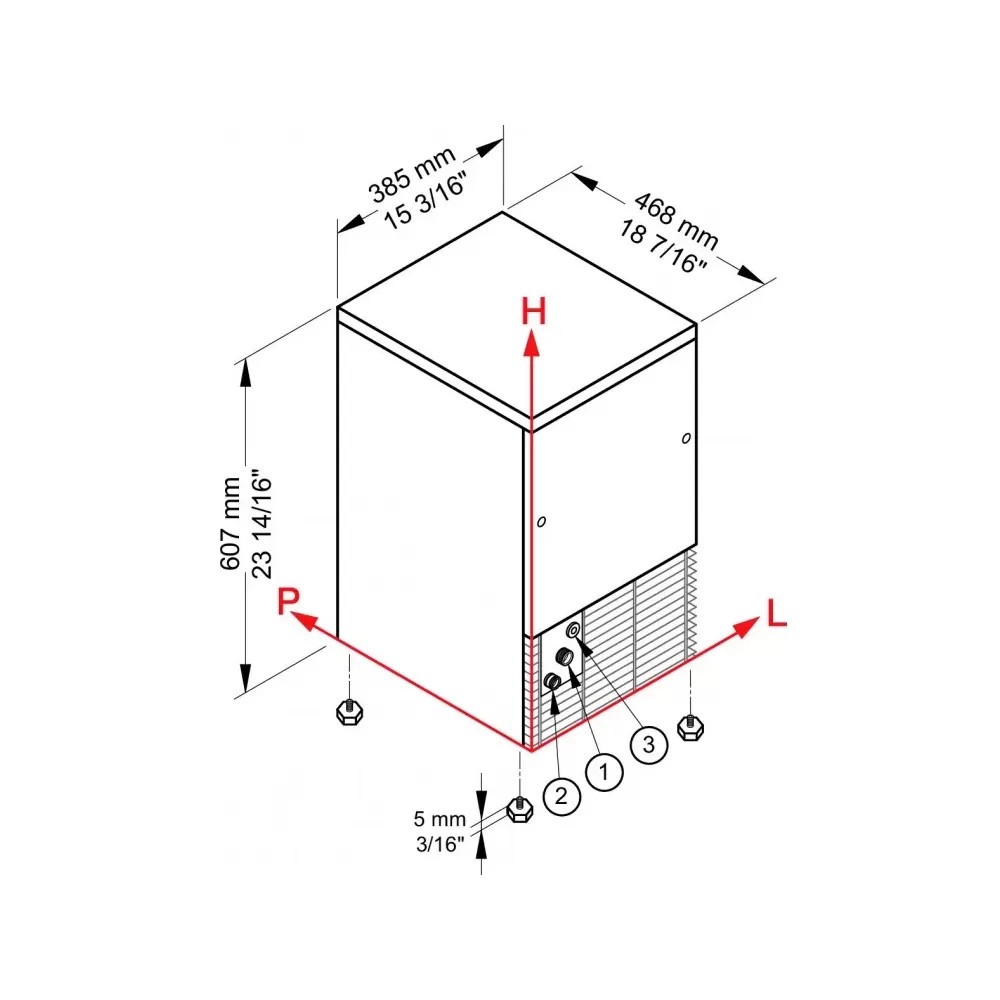 385 mm
15 3/16"

468 mm
18 7/16"

H

607 mm
23 14/16"

P

L

3

1

2

5 mm
3/16"